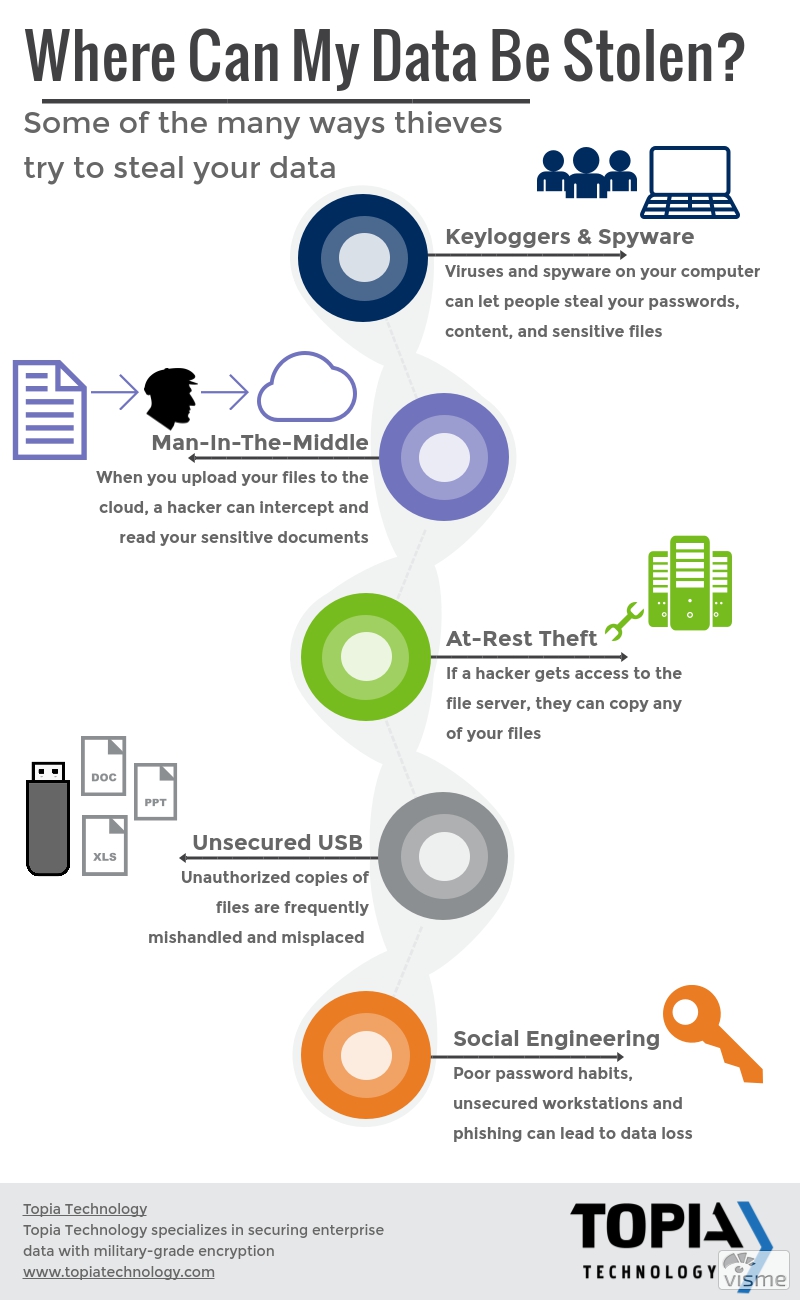 Where Can My Data Be Stolen?

Some of the many ways thieves try to steal your data

Keyloggers & Spyware
Viruses and spyware on your computer can let people steal your passwords, content, and sensitive files

Man-In-The-Middle
When you upload your files to the cloud, a hacker can intercept and read your sensitive documents

At-Rest Theft
If a hacker gets access to the file server, they can copy any of your files

DOC
PPT
XLS

Unsecured USB
Unauthorized copies of files are frequently mishandled and misplaced

Social Engineering
Poor password habits, unsecured workstations and phishing can lead to data loss

Topia Technology
Topia Technology specializes in securing enterprise data with military-grade encryption
www.topiatechnology.com

TOPIA
TECHNOLOGY

visme